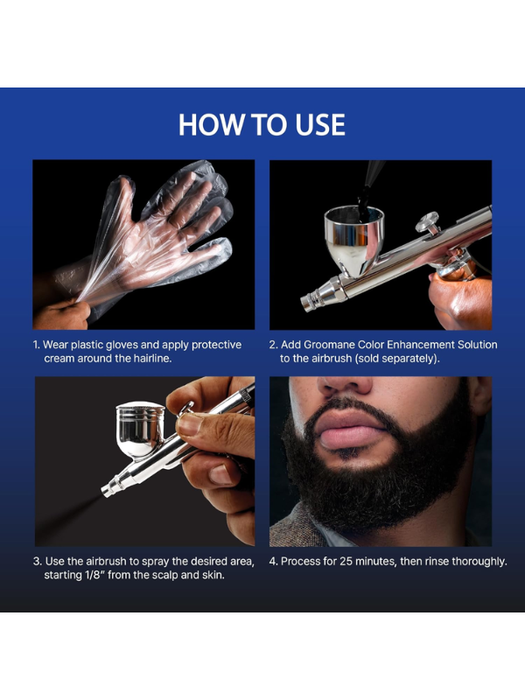 HOW TO USE

1. Wear plastic gloves and apply protective cream around the hairline.

2. Add Groomane Color Enhancement Solution to the airbrush (sold separately).

3. Use the airbrush to spray the desired area, starting 1/8" from the scalp and skin.

4. Process for 25 minutes, then rinse thoroughly.